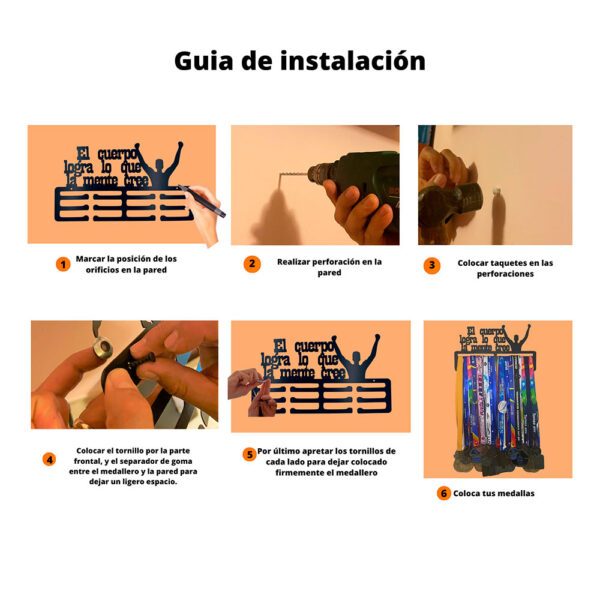 Guia de instalación

El cuerpo logra lo que la mente cree

1 Marcar la posición de los orificios en la pared

2 Realizar perforación en la pared

3 Colocar taquetes en las perforaciones

4 Colocar el tornillo por la parte frontal, y el separador de goma entre el medallero y la pared para dejar un ligero espacio.

El cuerpo logra lo que la mente cree

5 Por último apretar los tornillos de cada lado para dejar colocado firmemente el medallero

El cuerpo logra lo que la mente cree

6 Coloca tus medallas